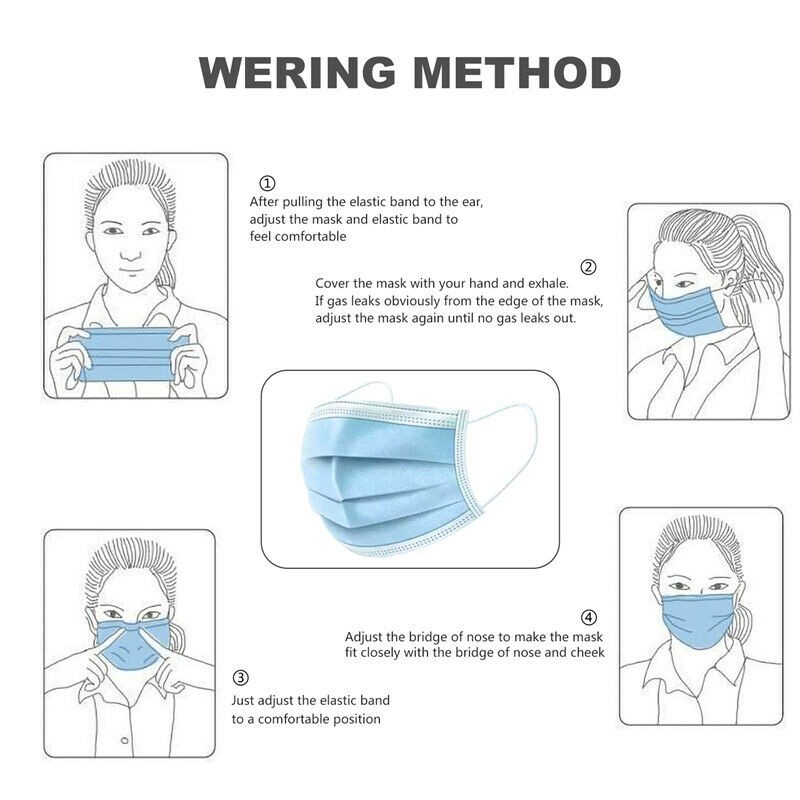 WERING METHOD

①
After pulling the elastic band to the ear, adjust the mask and elastic band to feel comfortable

②
Cover the mask with your hand and exhale. If gas leaks obviously from the edge of the mask, adjust the mask again until no gas leaks out.

④
Adjust the bridge of nose to make the mask fit closely with the bridge of nose and cheek

③
Just adjust the elastic band to a comfortable position