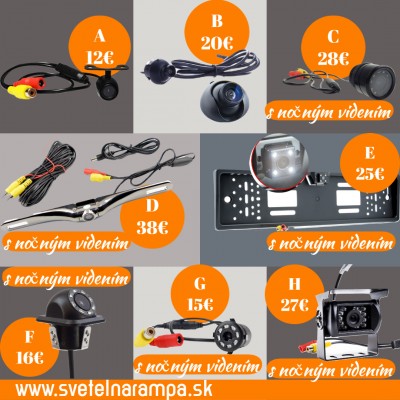 A
12€

B
20€

C
28€

s nočným videním

D
38€

s nočným videním

E
25€

s nočným videním

s nočným videním

F
16€

G
15€

s nočným videním

H
27€

s nočným videním

www.svetelnarampa.sk